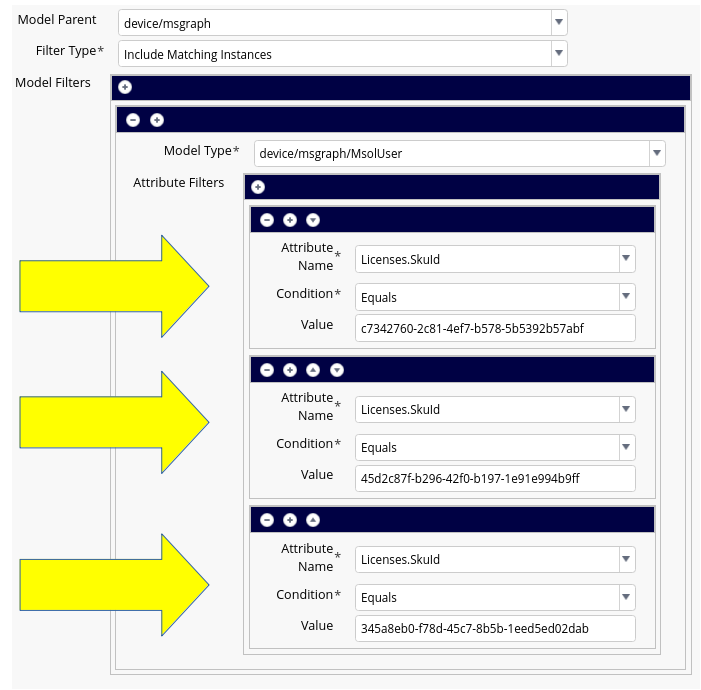 Model Parent device/msgraph

Filter Type* Include Matching Instances

Model Filters

Model Type* device/msgraph/MsolUser

Attribute Filters

Attribute Name* Licenses.SkuId

Condition* Equals

Value c7342760-2c81-4ef7-b578-5b5392b57abf

Attribute Name* Licenses.SkuId

Condition* Equals

Value 45d2c87f-b296-42f0-b197-1e91e994b9ff

Attribute Name* Licenses.SkuId

Condition* Equals

Value 345a8eb0-f78d-45c7-8b5b-1eed5ed02dab